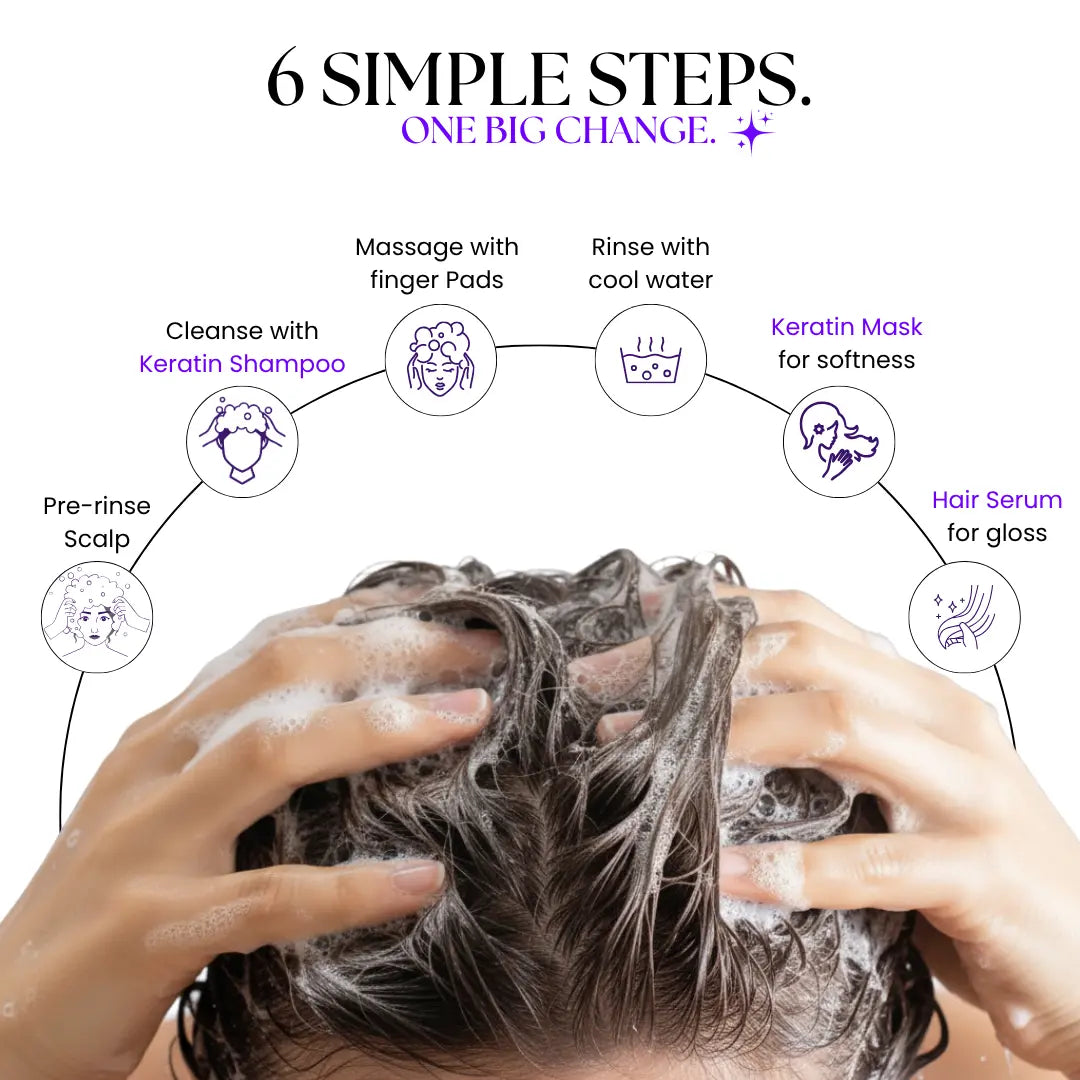 6 SIMPLE STEPS.
ONE BIG CHANGE.

Pre-rinse Scalp

Cleanse with Keratin Shampoo

Massage with finger Pads

Rinse with cool water

Keratin Mask for softness

Hair Serum for gloss